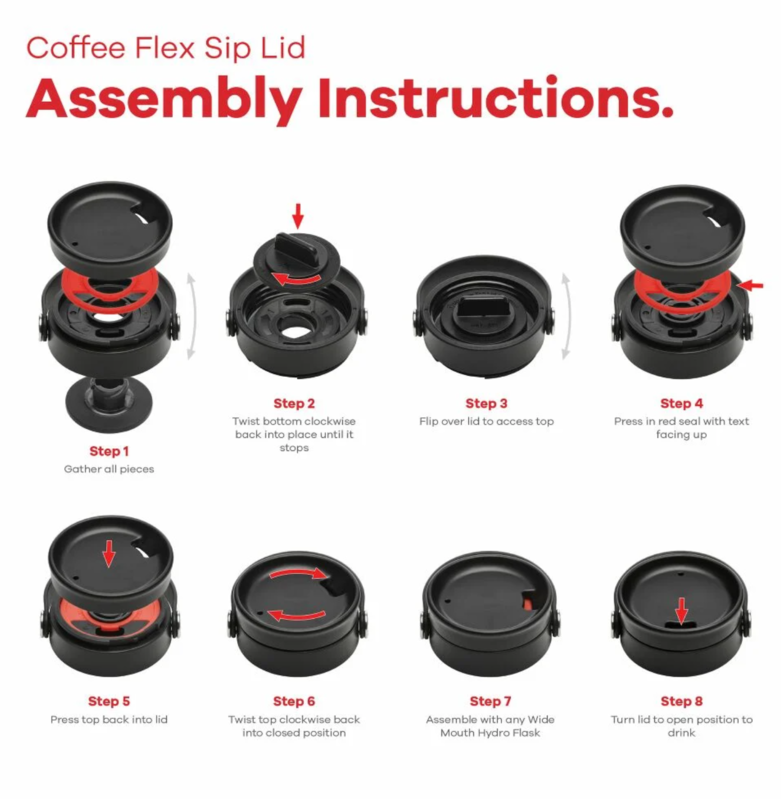 Coffee Flex Sip Lid
Assembly Instructions.

Step 1
Gather all pieces

Step 2
Twist bottom clockwise back into place until it stops

Step 3
Flip over lid to access top

Step 4
Press in red seal with text facing up

Step 5
Press top back into lid

Step 6
Twist top clockwise back into closed position

Step 7
Assemble with any Wide Mouth Hydro Flask

Step 8
Turn lid to open position to drink